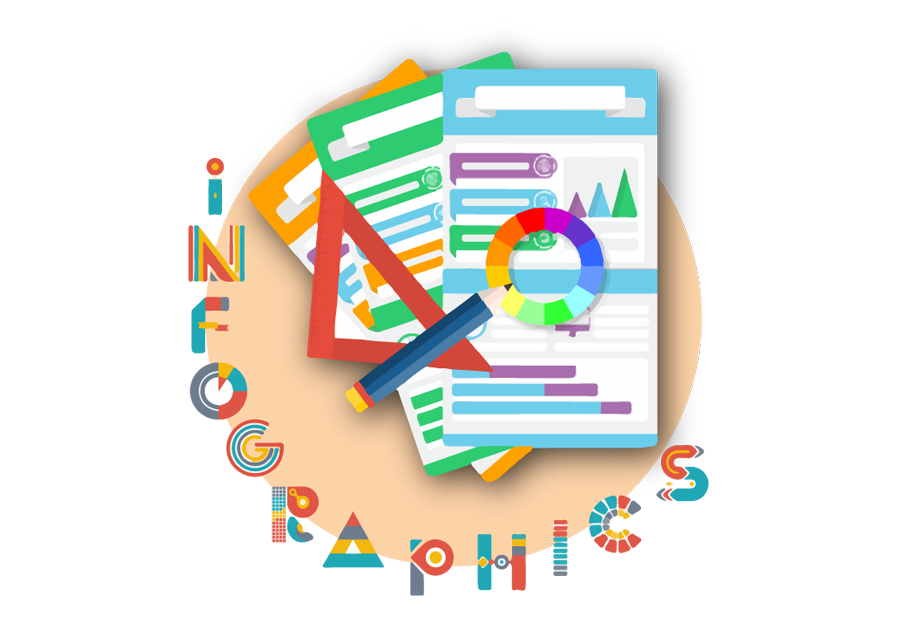 INFOGRAPHICS